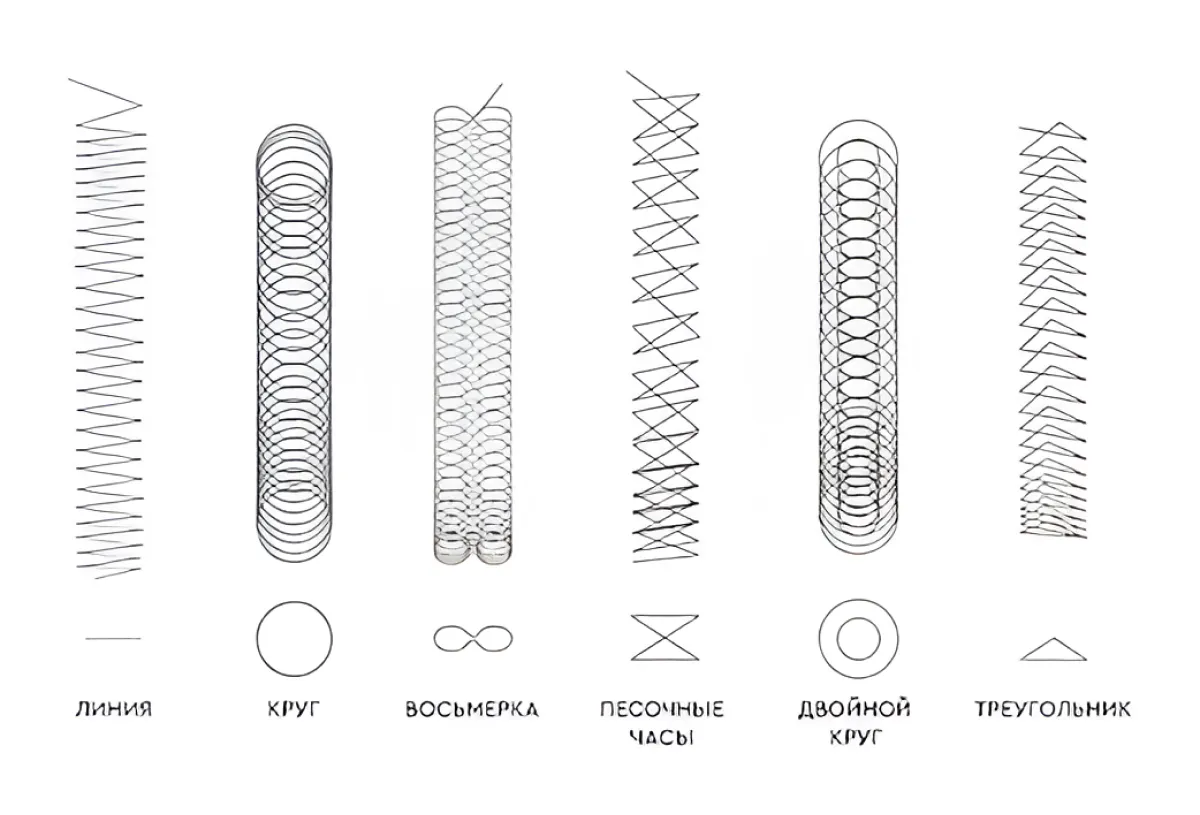 ЛИНИЯ

КРУГ

ВОСЬМЕРКА

ПЕСОЧНЫЕ ЧАСЫ

ДВОЙНОЙ КРУГ

ТРЕУГОЛЬНИК