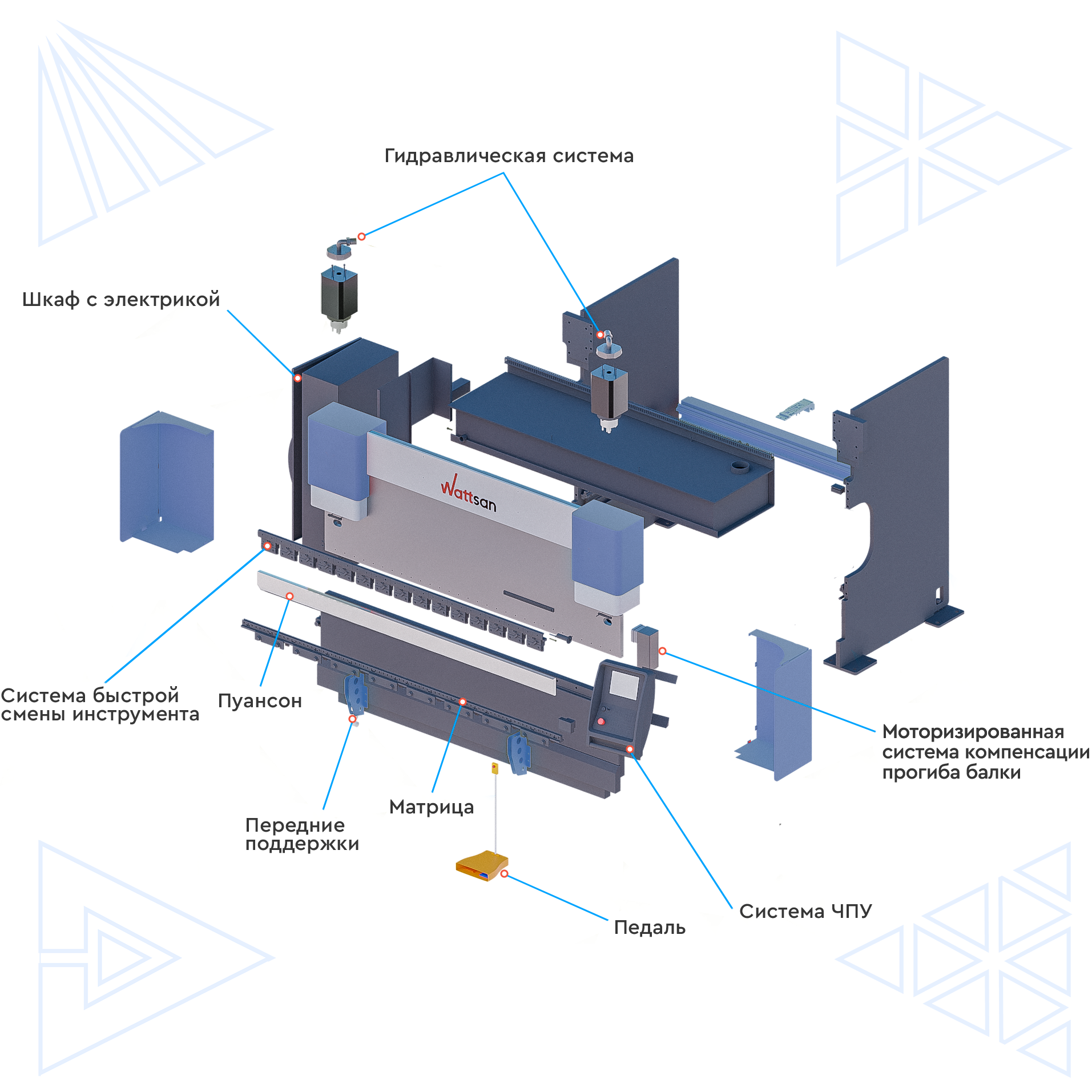 Гидравлическая система

Шкаф с электрикой

Wattsan

Система быстрой смены инструмента

Пуансон

Моторизированная система компенсации прогиба балки

Матрица

Передние поддержки

Система ЧПУ

Педаль