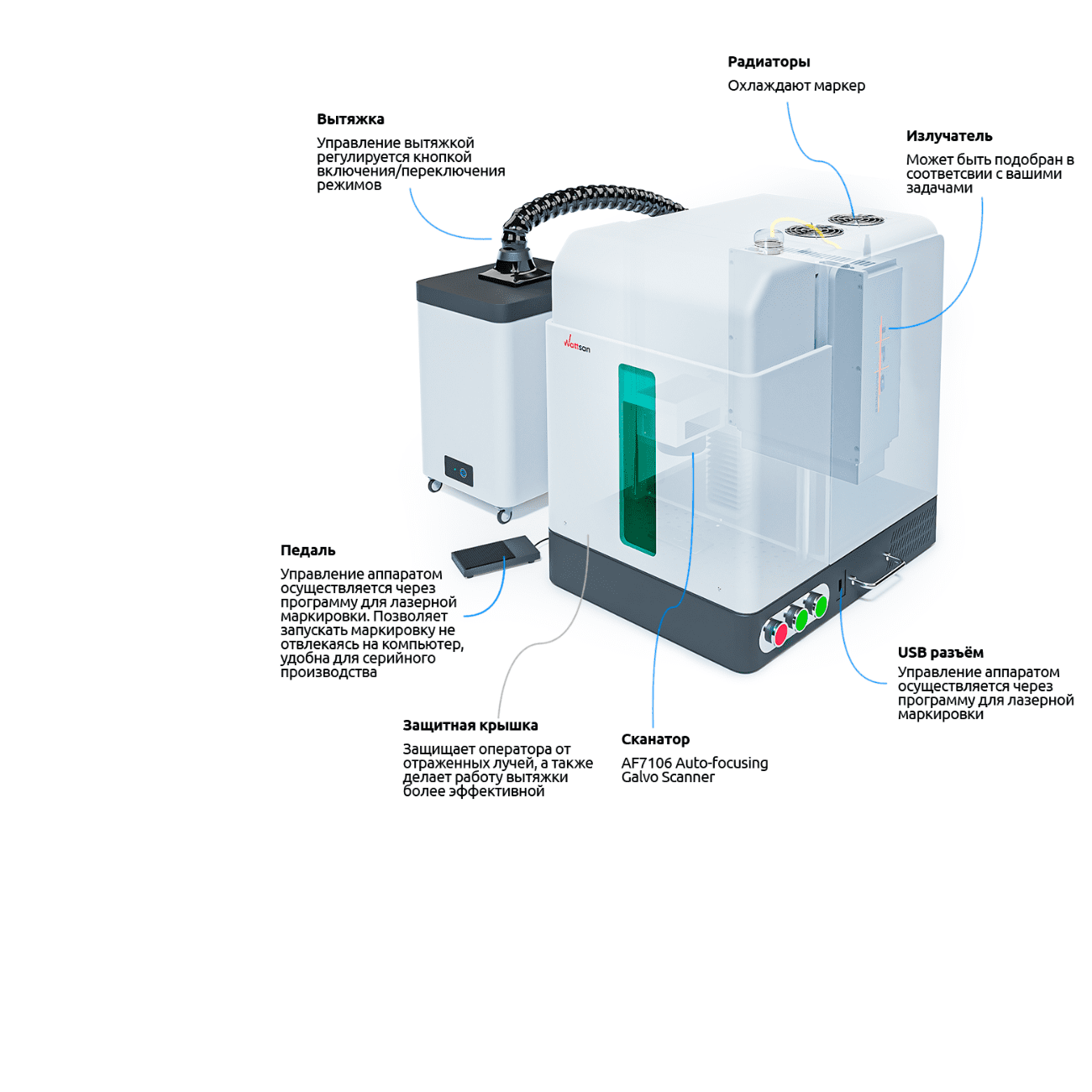 Радиаторы
Охлаждают маркер

Вытяжка
Управление вытяжкой регулируется кнопкой включения/переключения режимов

Излучатель
Может быть подобран в соответсвии с вашими задачами

Wattsan

Педаль
Управление аппаратом осуществляется через программу для лазерной маркировки. Позволяет запускать маркировку не отвлекаясь на компьютер, удобна для серийного производства

USB разъём
Управление аппаратом осуществляется через программу для лазерной маркировки

Защитная крышка
Защищает оператора от отраженных лучей, а также делает работу вытяжки более эффективной

Сканатор
AF7106 Auto-focusing Galvo Scanner