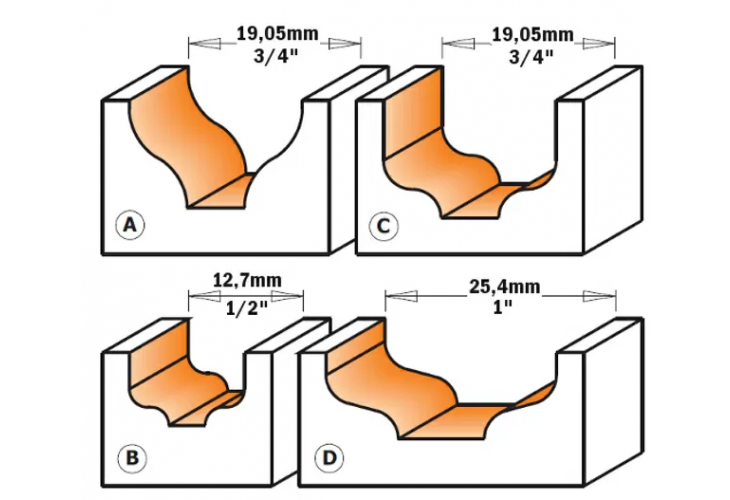 19,05mm
3/4"

19,05mm
3/4"

A

C

12,7mm
1/2"

25,4mm
1"

B

D