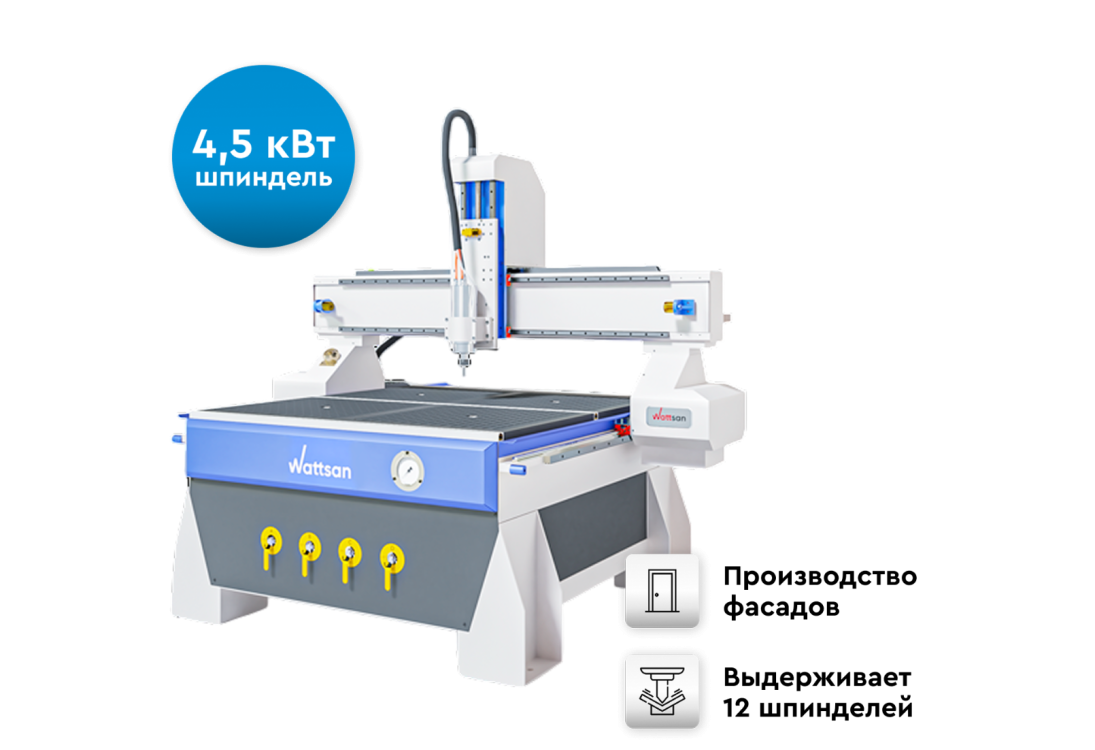 4,5 кВт
шпиндель

Wattsan

Wattsan

Производство фасадов

Выдерживает 12 шпинделей