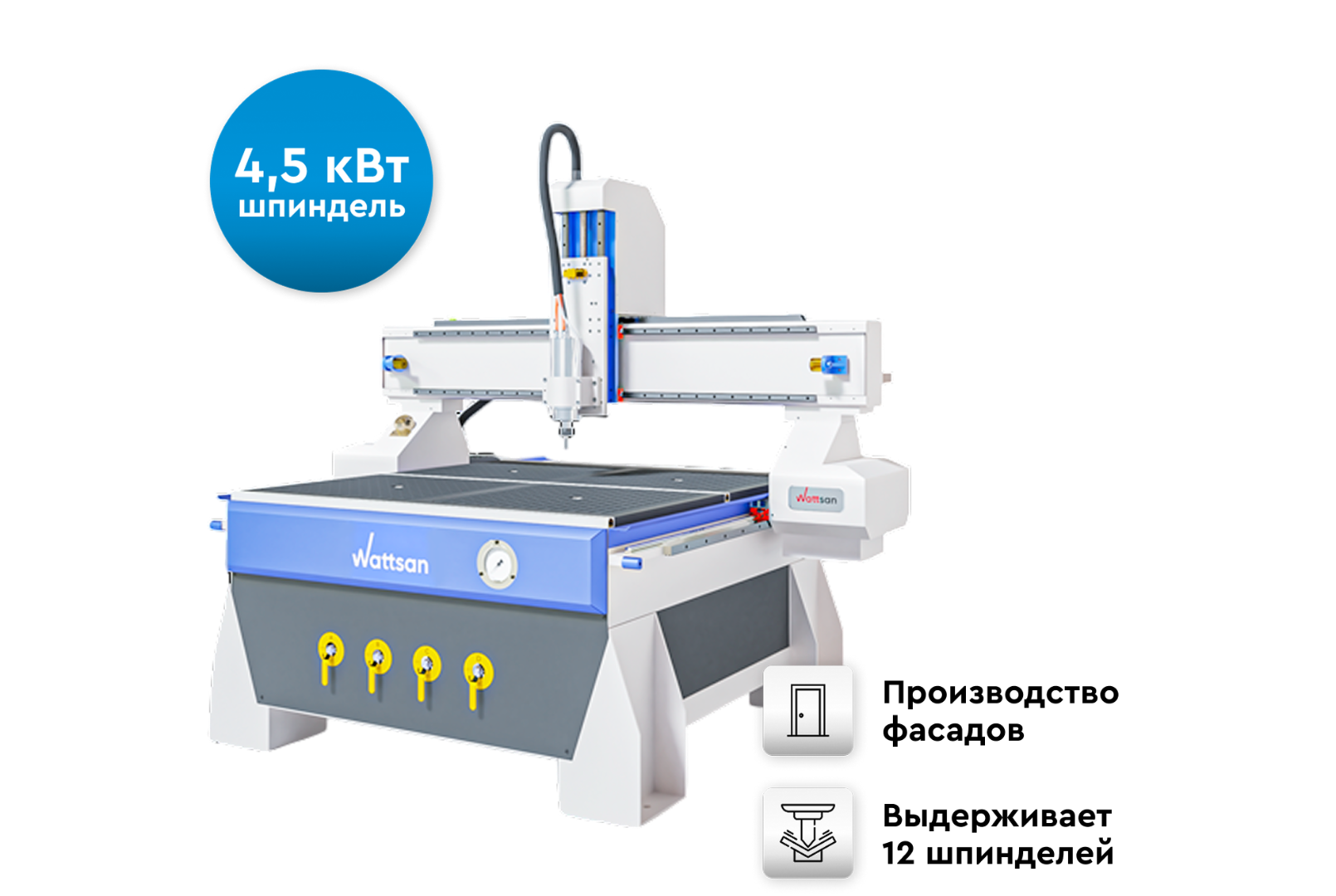 4,5 кВт
шпиндель

Wattsan

Wattsan

Производство фасадов

Выдерживает 12 шпинделей